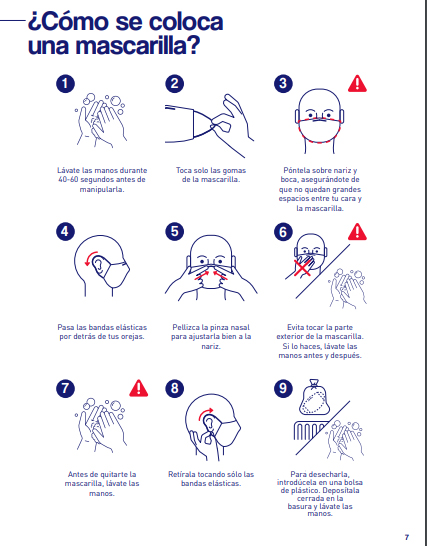 ¿Cómo se coloca una mascarilla?

1

Lávate las manos durante 40-60 segundos antes de manipularla.

2

Toca solo las gomas de la mascarilla.

3

Póntela sobre nariz y boca, asegurándote de que no quedan grandes espacios entre tu cara y la mascarilla.

4

Pasa las bandas elásticas por detrás de tus orejas.

5

Pellizca la pinza nasal para ajustarla bien a la nariz.

6

Evita tocar la parte exterior de la mascarilla. Si lo haces, lávate las manos antes y después.

7

Antes de quitarte la mascarilla, lávate las manos.

8

Retírala tocando sólo las bandas elásticas.

9

Para desecharla, introdúcela en una bolsa de plástico. Deposítala cerrada en la basura y lávate las manos.

7